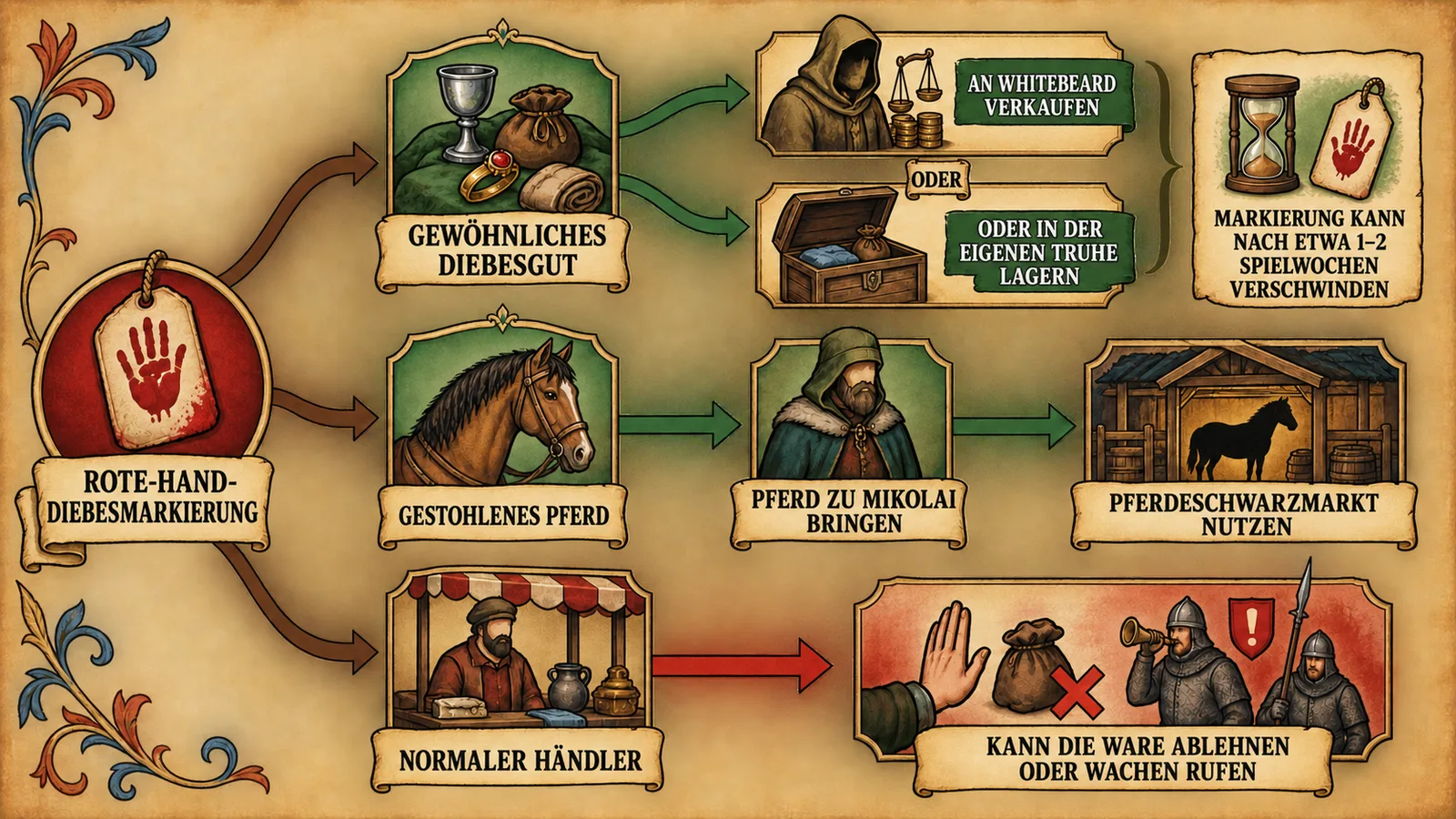 ROTE-HAND-DIEBESMARKIERUNG

GEWÖHNLICHES DIEBESGUT

AN WHITEBEARD VERKAUFEN

ODER

ODER IN DER EIGENEN TRUHE LAGERN

MARKIERUNG KANN NACH ETWA 1–2 SPIELWOCHEN VERSCHWINDEN

GESTOHLENES PFERD

PFERD ZU MIKOLAI BRINGEN

PFERDESCHWARZMARKT NUTZEN

NORMALER HÄNDLER

KANN DIE WARE ABLEHNEN ODER WACHEN RUFEN